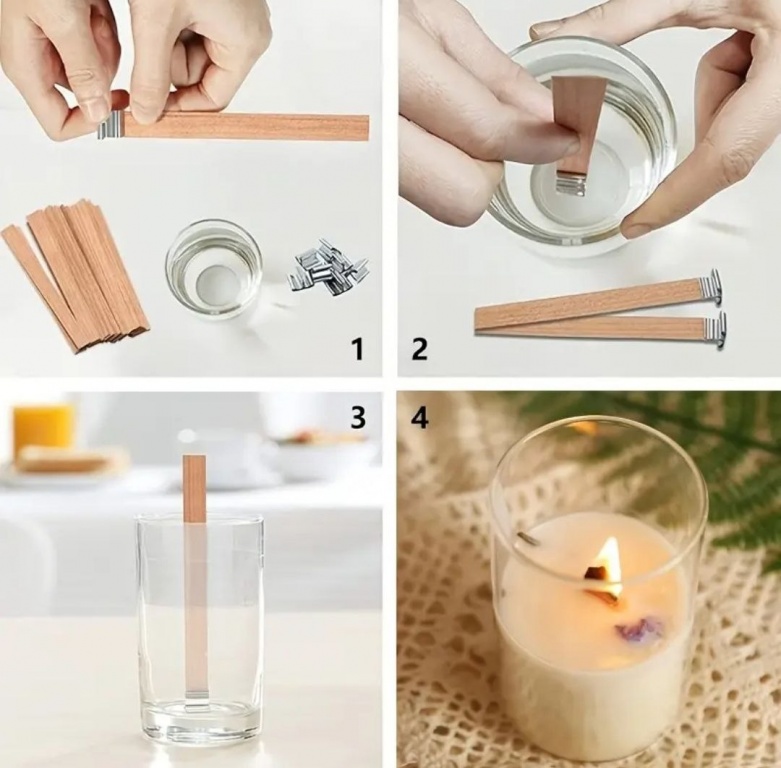 1
2
3
4